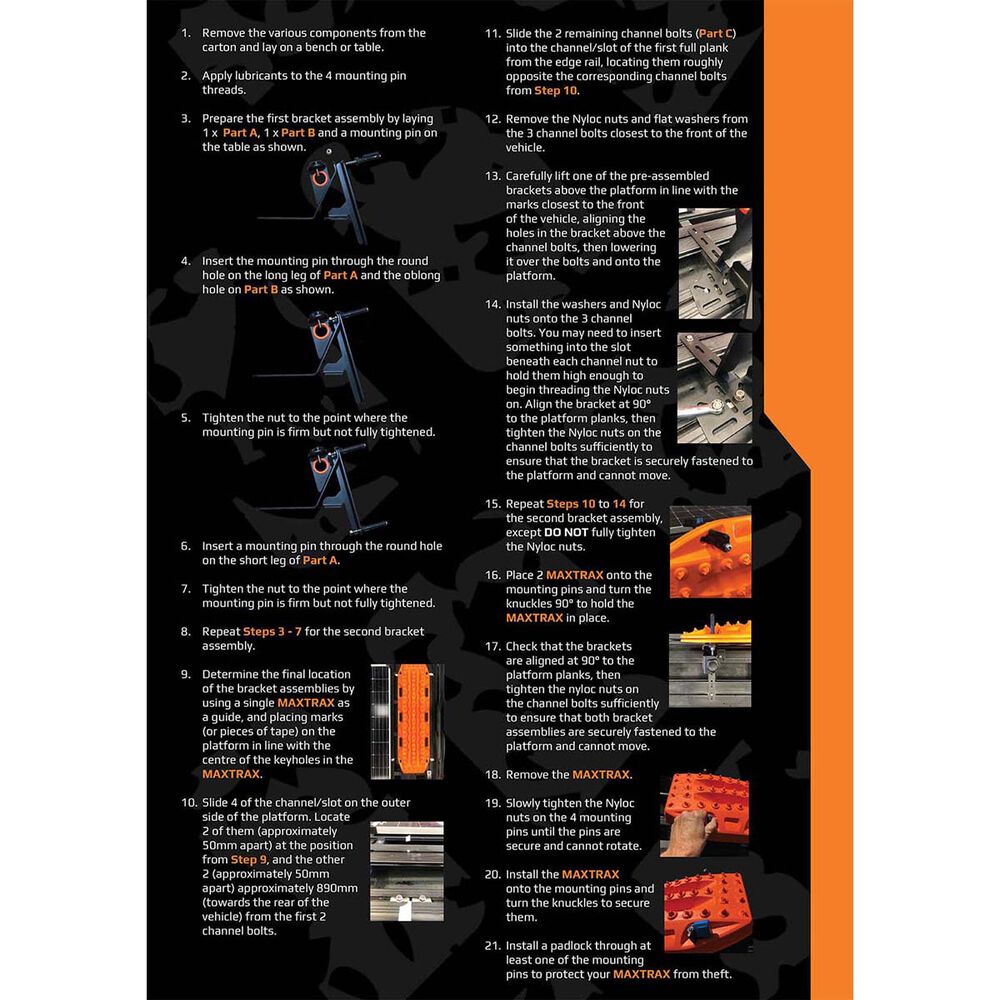 1. Remove the various components from the carton and lay on a bench or table.

2. Apply lubricants to the 4 mounting pin threads.

3. Prepare the first bracket assembly by laying 1 x Part A, 1 x Part B and a mounting pin on the table as shown.

4. Insert the mounting pin through the round hole on the long leg of Part A and the oblong hole on Part B as shown.

5. Tighten the nut to the point where the mounting pin is firm but not fully tightened.

6. Insert a mounting pin through the round hole on the short leg of Part A.

7. Tighten the nut to the point where the mounting pin is firm but not fully tightened.

8. Repeat Steps 3 - 7 for the second bracket assembly.

9. Determine the final location of the bracket assemblies by using a single MAXTRAX as a guide, and placing marks (or pieces of tape) on the platform in line with the centre of the keyholes in the MAXTRAX.

10. Slide 4 of the channel/slot on the outer side of the platform. Locate 2 of them (approximately 50mm apart) at the position from Step 9, and the other 2 (approximately 50mm apart) approximately 890mm (towards the rear of the vehicle) from the first 2 channel bolts.

11. Slide the 2 remaining channel bolts (Part C) into the channel/slot of the first full plank from the edge rail, locating them roughly opposite the corresponding channel bolts from Step 10.

12. Remove the Nyloc nuts and flat washers from the 3 channel bolts closest to the front of the vehicle.

13. Carefully lift one of the pre-assembled brackets above the platform in line with the marks closest to the front of the vehicle, aligning the holes in the bracket above the channel bolts, then lowering it over the bolts and onto the platform.

14. Install the washers and Nyloc nuts onto the 3 channel bolts. You may need to insert something into the slot beneath each channel nut to hold them high enough to begin threading the Nyloc nuts on. Align the bracket at 90° to the platform planks, then tighten the Nyloc nuts on the channel bolts sufficiently to ensure that the bracket is securely fastened to the platform and cannot move.

15. Repeat Steps 10 to 14 for the second bracket assembly, except DO NOT fully tighten the Nyloc nuts.

16. Place 2 MAXTRAX onto the mounting pins and turn the knuckles 90° to hold the MAXTRAX in place.

17. Check that the brackets are aligned at 90° to the platform planks, then tighten the nyloc nuts on the channel bolts sufficiently to ensure that both bracket assemblies are securely fastened to the platform and cannot move.

18. Remove the MAXTRAX.

19. Slowly tighten the Nyloc nuts on the 4 mounting pins until the pins are secure and cannot rotate.

20. Install the MAXTRAX onto the mounting pins and turn the knuckles to secure them.

21. Install a padlock through at least one of the mounting pins to protect your MAXTRAX from theft.